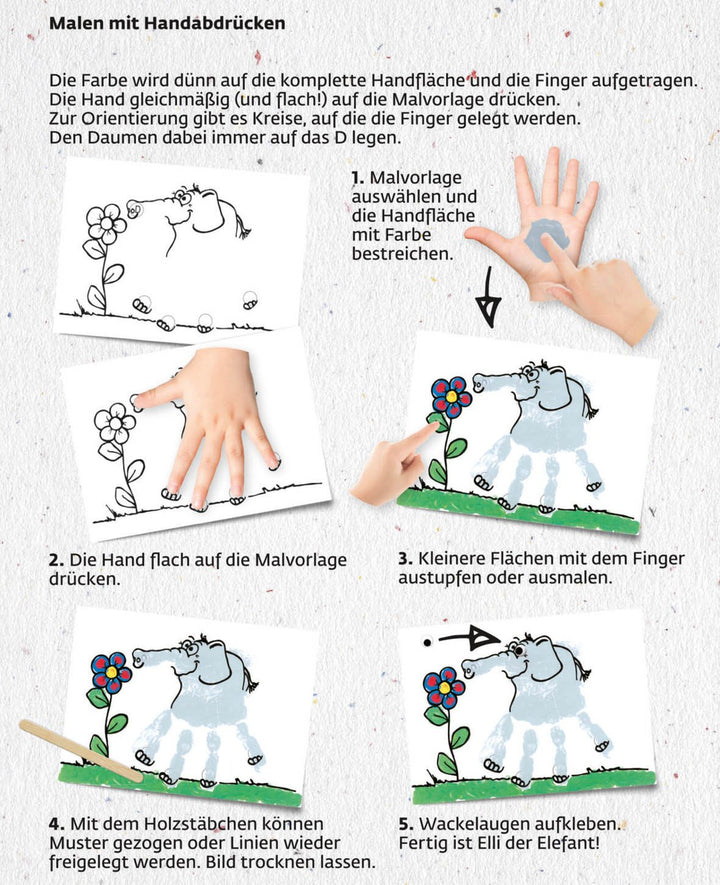 Malen mit Handabdrücken

Die Farbe wird dünn auf die komplette Handfläche und die Finger aufgetragen. Die Hand gleichmäßig (und flach!) auf die Malvorlage drücken. Zur Orientierung gibt es Kreise, auf die die Finger gelegt werden. Den Daumen dabei immer auf das D legen.

1. Malvorlage auswählen und die Handfläche mit Farbe bestreichen.

2. Die Hand flach auf die Malvorlage drücken.

3. Kleinere Flächen mit dem Finger austupfen oder ausmalen.

4. Mit dem Holzstäbchen können Muster gezogen oder Linien wieder freigelegt werden. Bild trocknen lassen.

5. Wackelaugen aufkleben. Fertig ist Elli der Elefant!