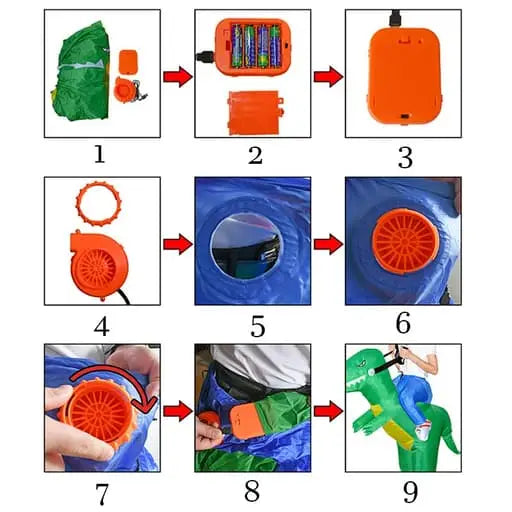 1

2

3

4

5

6

7

8

9